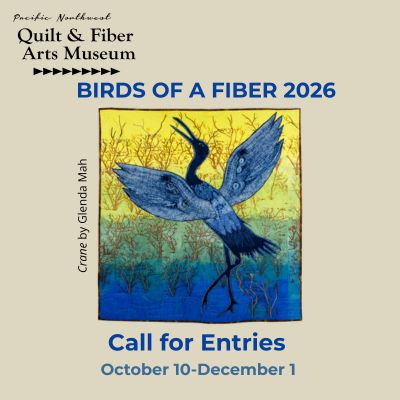 Pacific Northwest
Quilt & Fiber Arts Museum

BIRDS OF A FIBER 2026

Crane by Glenda Mah

Call for Entries
October 10-December 1